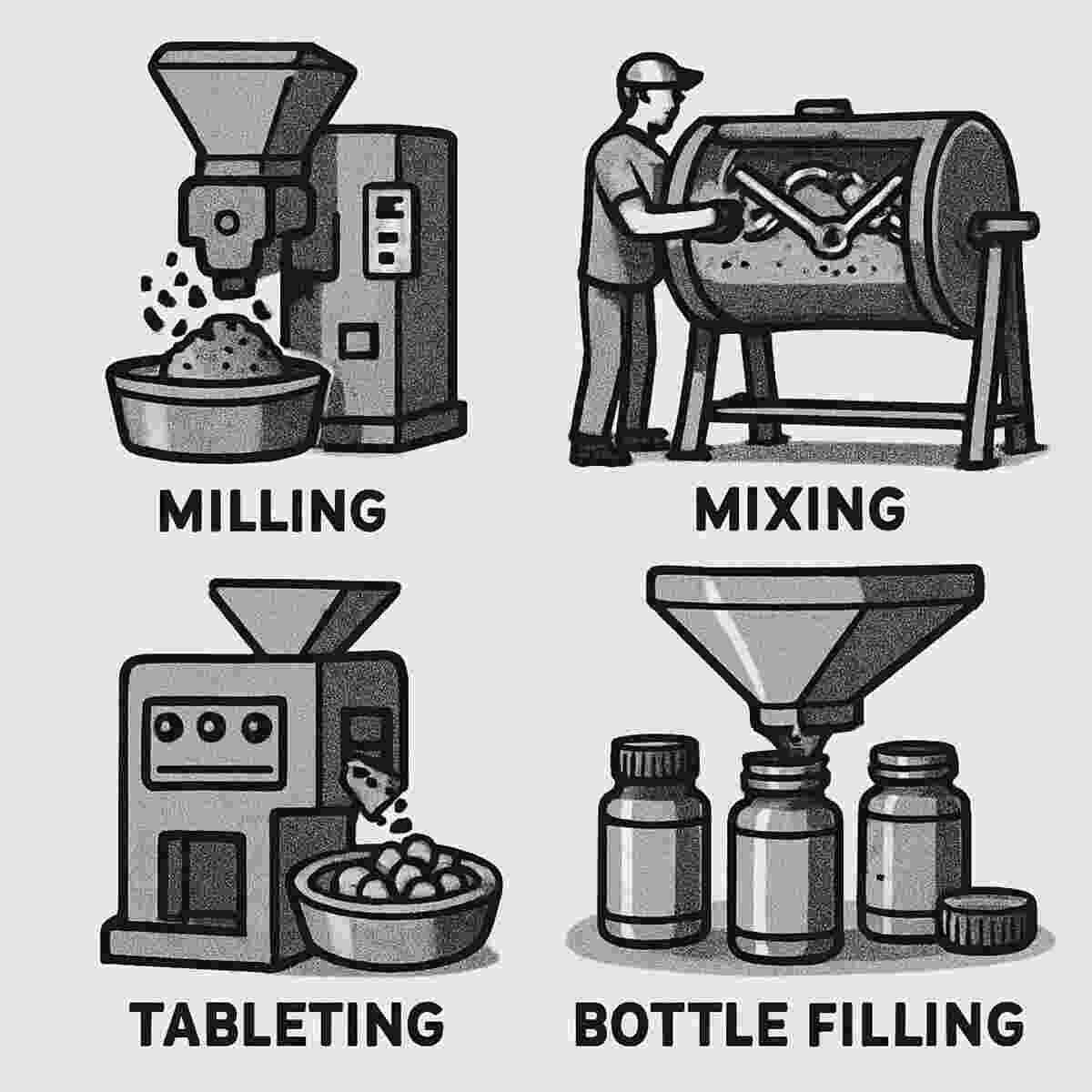 MILLING

MIXING

TABLETING

BOTTLE FILLING