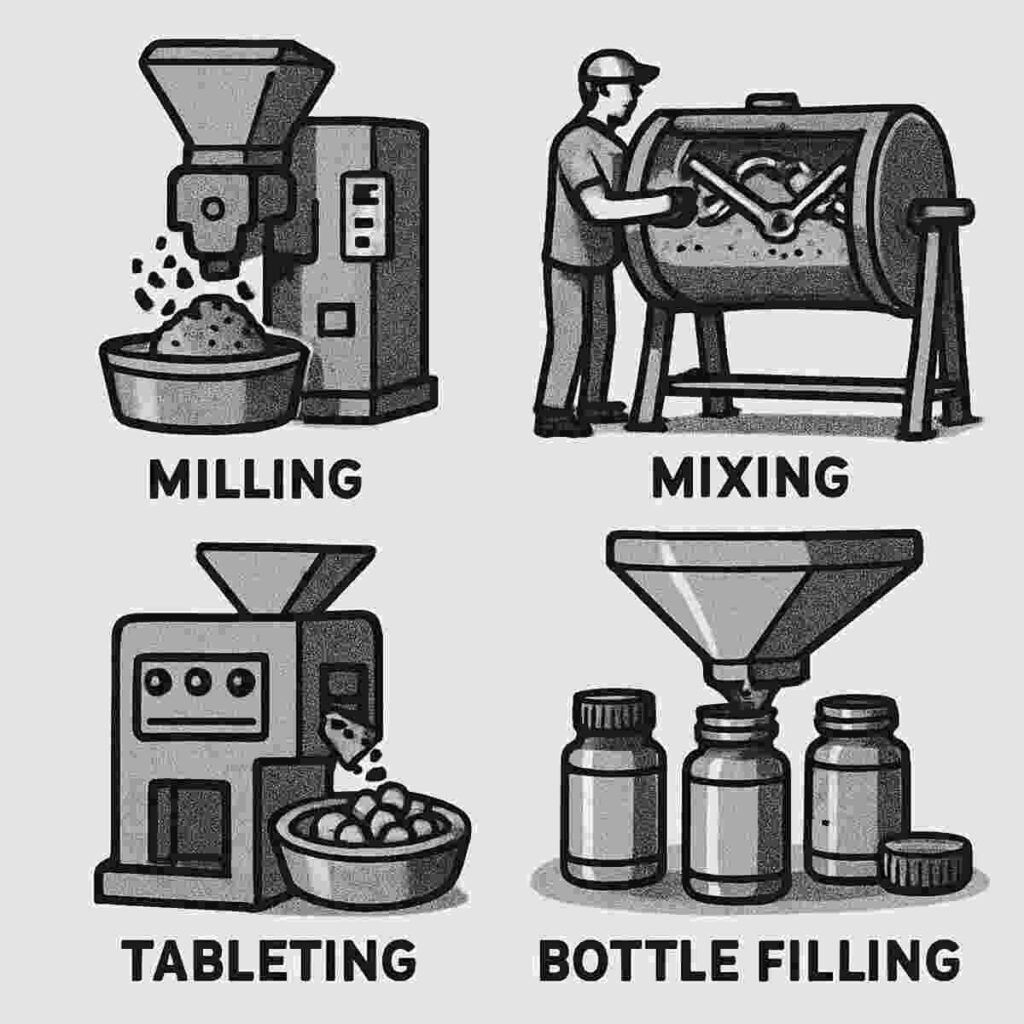 MILLING

MIXING

TABLETING

BOTTLE FILLING